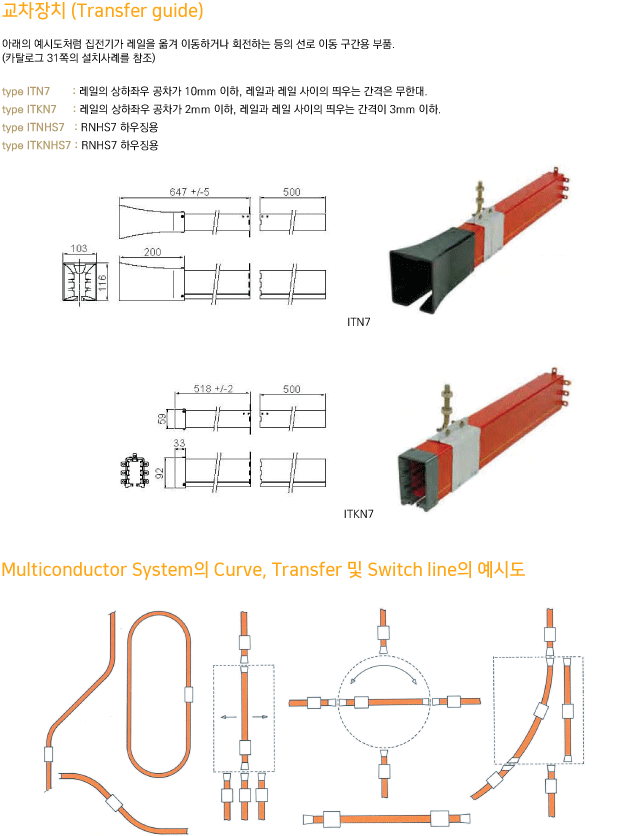 교차장치 (Transfer guide)

아래의 예시도처럼 집전기가 레일을 옮겨 이동하거나 회전하는 등의 선로 이동 구간용 부품.
(카탈로그 31쪽의 설치사례를 참조)

type ITN7 : 레일의 상하좌우 공차가 10mm 이하, 레일과 레일 사이의 띄우는 간격은 무한대.
type ITKN7 : 레일의 상하좌우 공차가 2mm 이하, 레일과 레일 사이의 띄우는 간격이 3mm 이하.
type ITNHS7 : RNHS7 하우징용
type ITKNHS7 : RNHS7 하우징용

647 +/-5
500
103
200
116
ITN7

518 +/-2
500
59
33
92
ITKN7

Multiconductor System의 Curve, Transfer 및 Switch line의 예시도